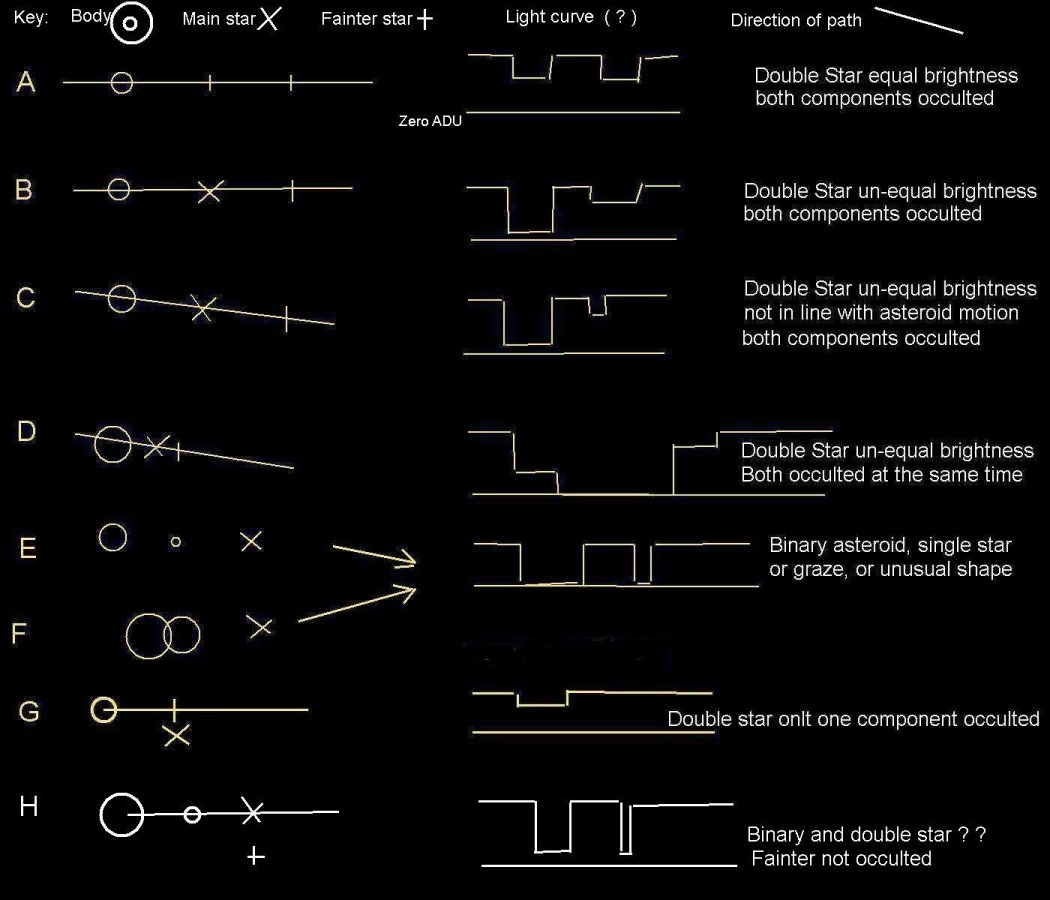 Key: Body Main star Fainter star Light curve ( ? ) Direction of path

A

Zero ADU

Double Star equal brightness both components occulted

B

Double Star un-equal brightness both components occulted

C

Double Star un-equal brightness not in line with asteroid motion both components occulted

D

Double Star un-equal brightness Both occulted at the same time

E

Binary asteroid, single star or graze, or unusual shape

F

G

Double star onlt one component occulted

H

Binary and double star ? ? Fainter not occulted